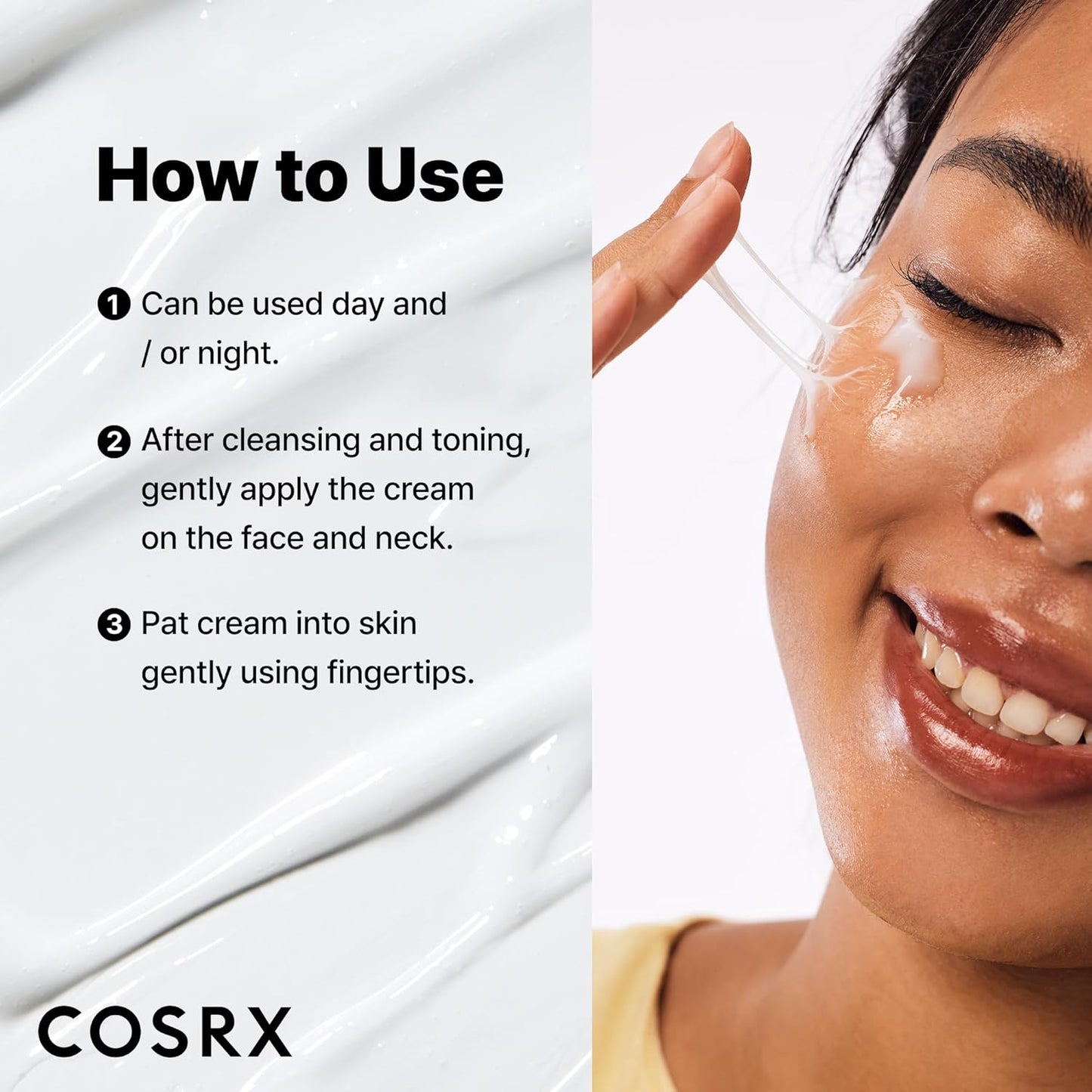 How to Use

1 Can be used day and / or night.

2 After cleansing and toning, gently apply the cream on the face and neck.

3 Pat cream into skin gently using fingertips.

COSRX